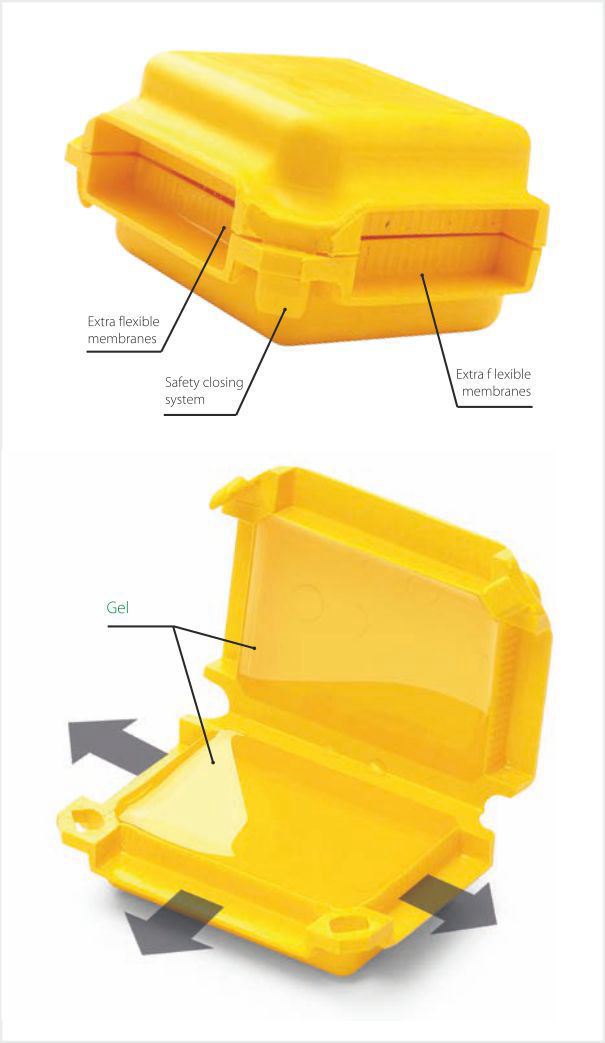 Extra flexible membranes

Safety closing system

Extra f lexible membranes

Gel